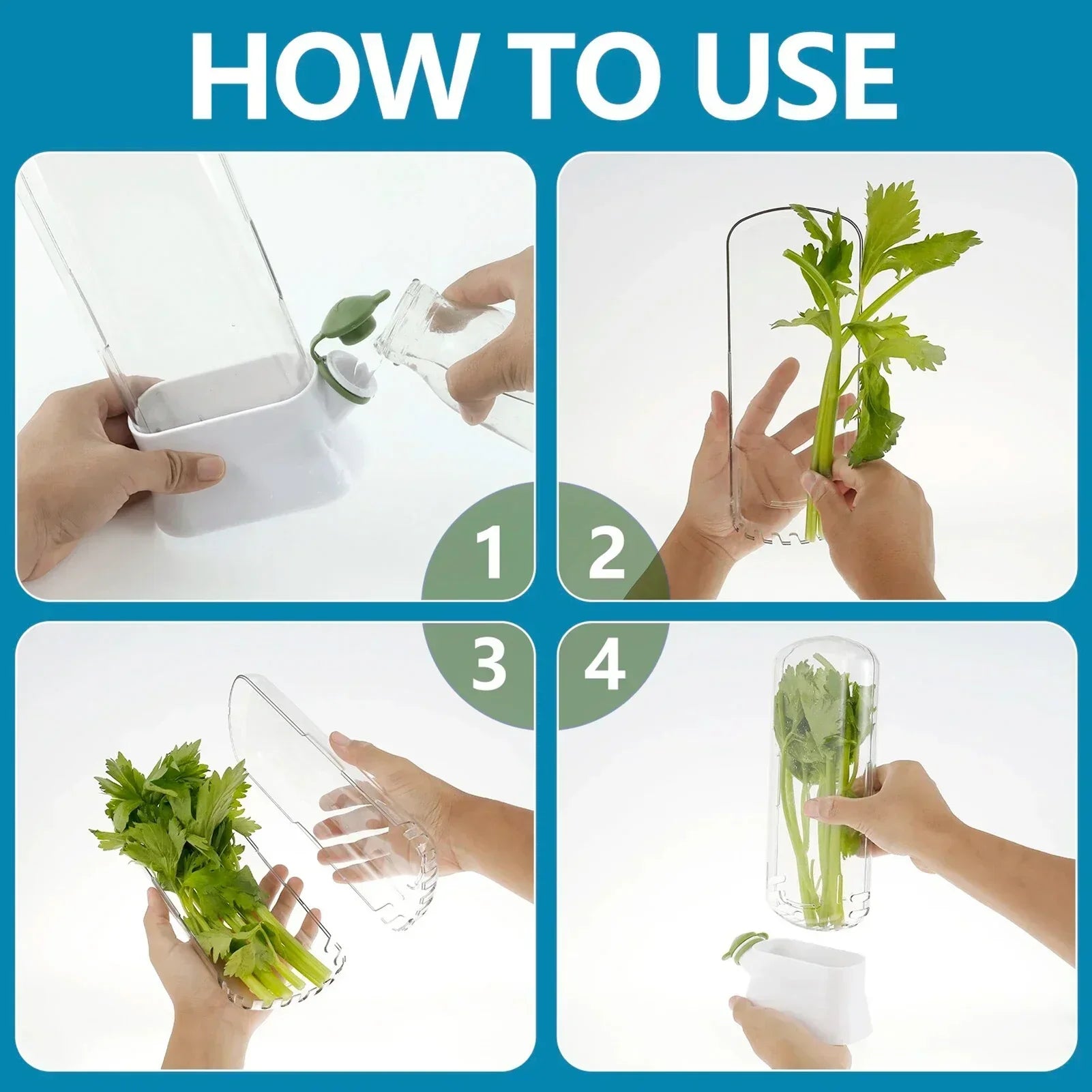 HOW TO USE

1

2

3

4