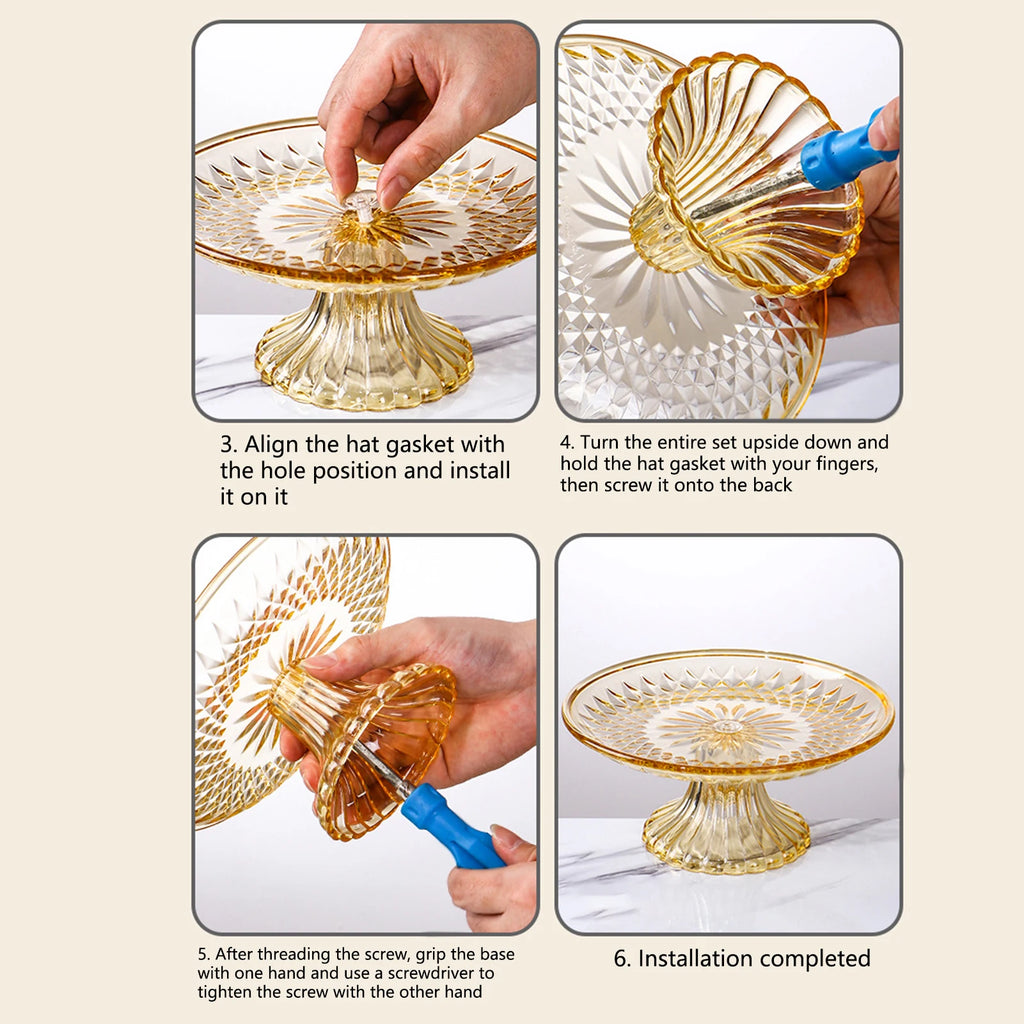 3. Align the hat gasket with the hole position and install it on it

4. Turn the entire set upside down and hold the hat gasket with your fingers, then screw it onto the back

5. After threading the screw, grip the base with one hand and use a screwdriver to tighten the screw with the other hand

6. Installation completed